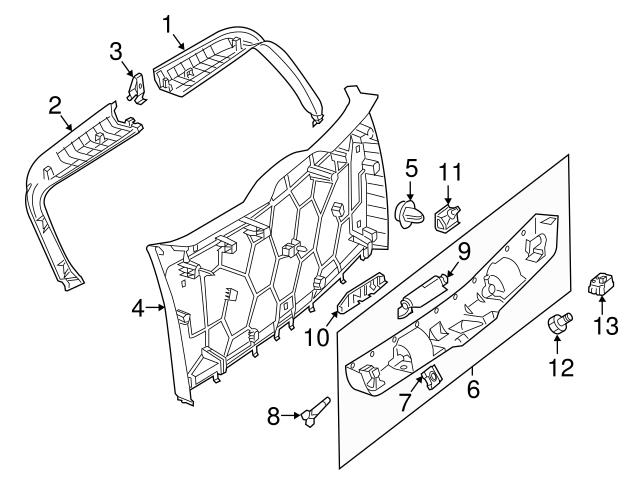 1
3
2
5
11
9
4
10
13
12
6
7
8