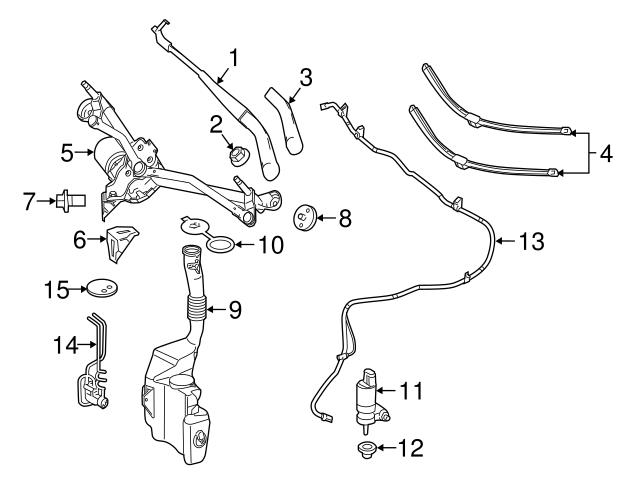 1
3
2
4
5
7
8
6
10
13
15
9
14
11
12