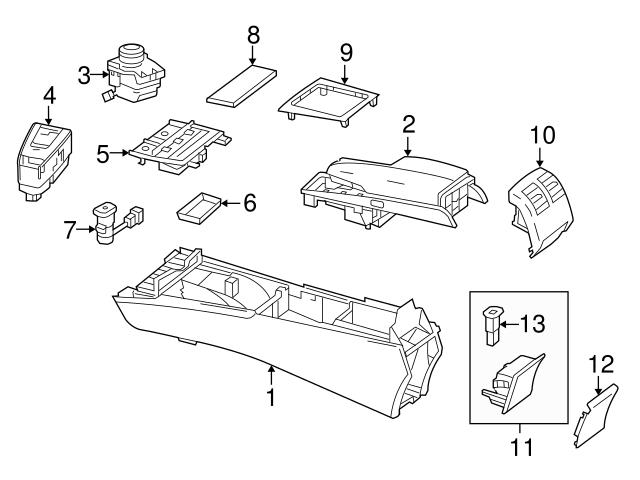 8
9
3
4
2
10
5
6
7
13
12
1
11