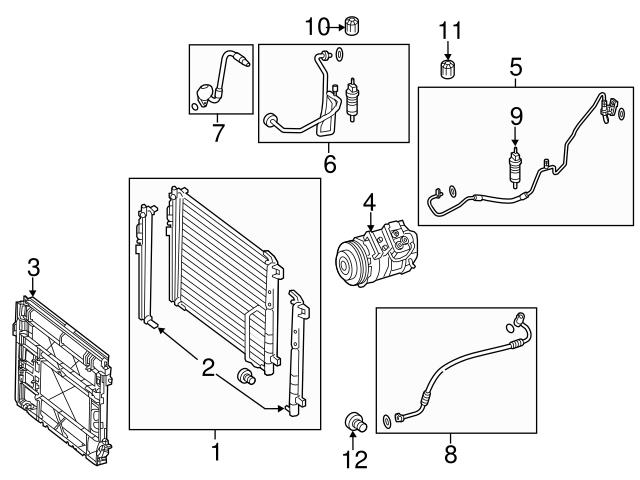 10
11
5
7
6
9
4
3
2
1
12
8