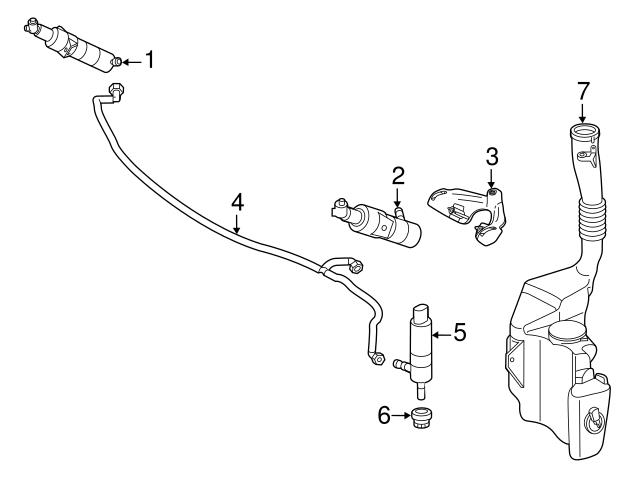 1
7
3
2
4
5
6