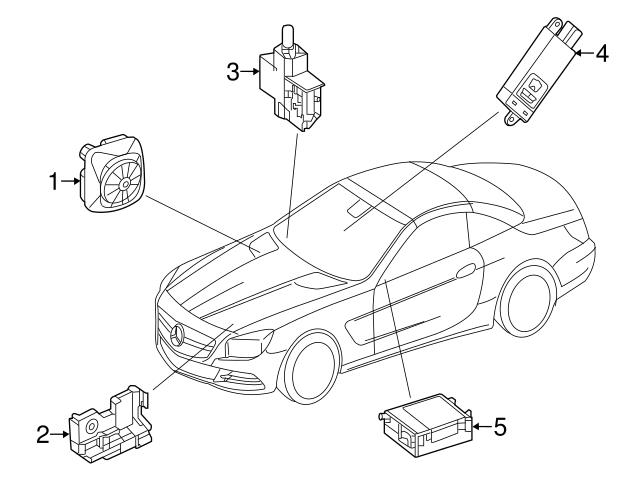 3
4
1
2
5