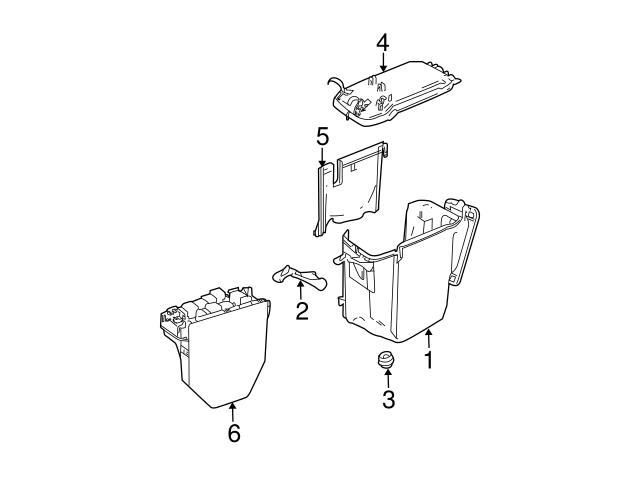 4

5

2

1

3

6