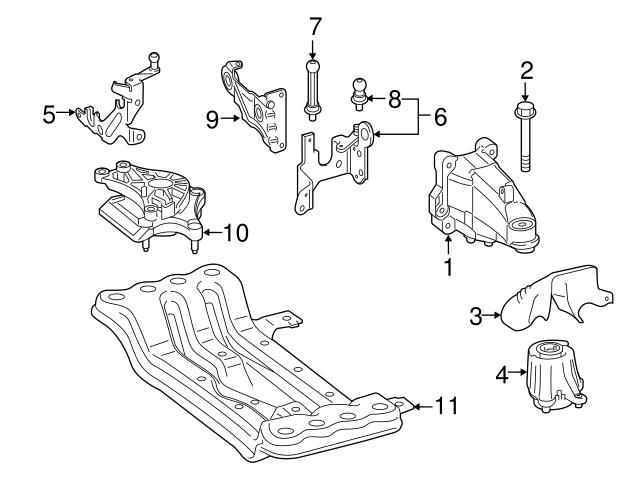 7
2
5
9
8
6
10
1
3
4
11