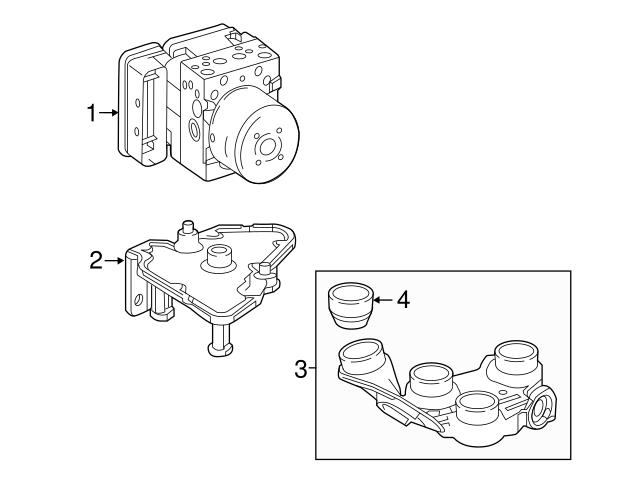 1
2
4
3