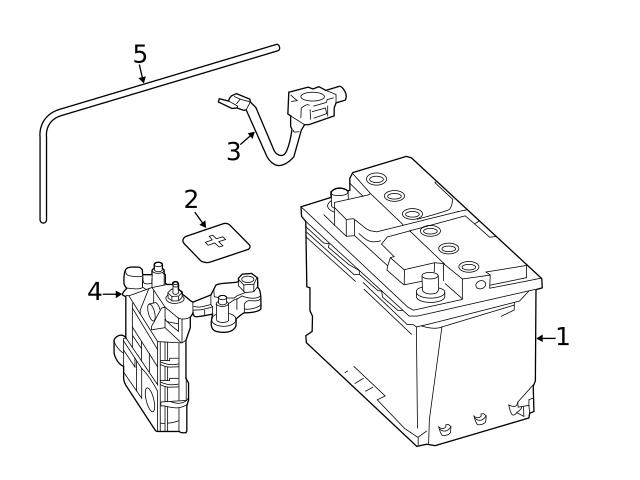 5
3
2
+
4
1