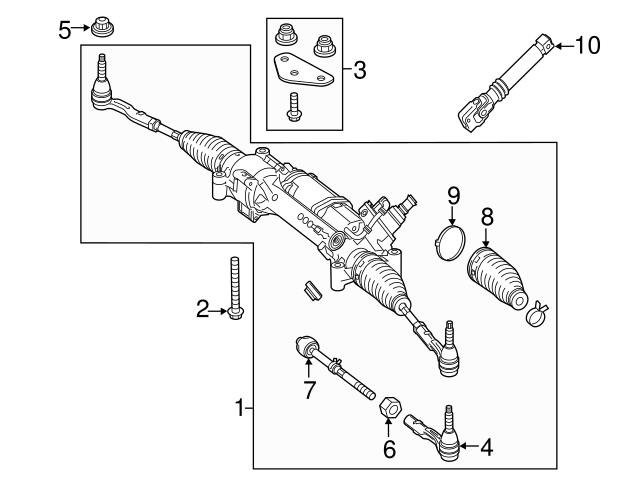 5
3
10
9
8
2
7
1
6
4