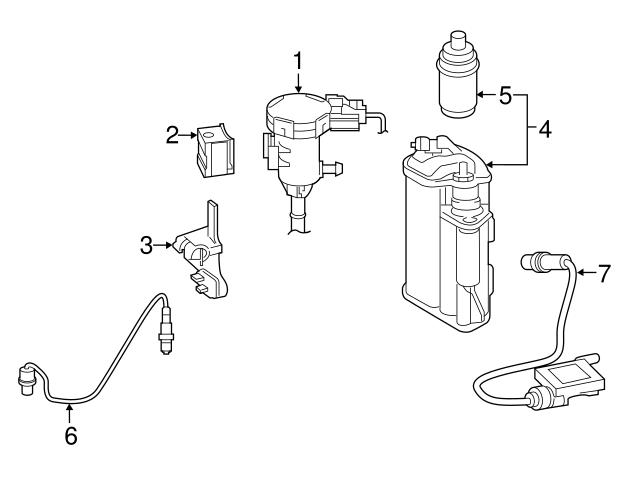 1
2
5
4
3
7
6