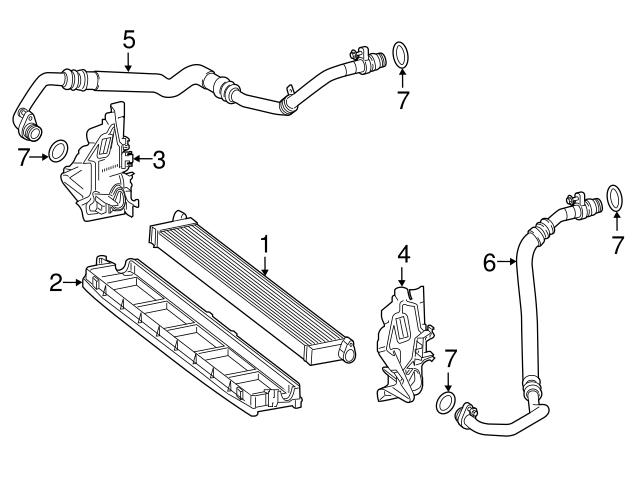 5
7
7
3
1
2
4
6
7
7