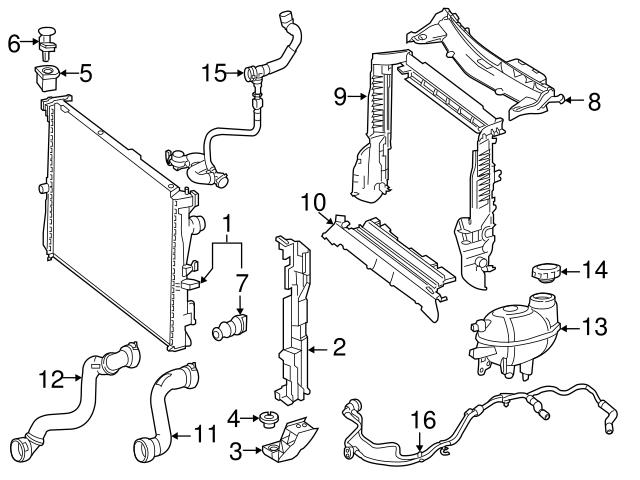 6
5
15
9
8
10
1
7
14
13
2
12
11
4
3
16