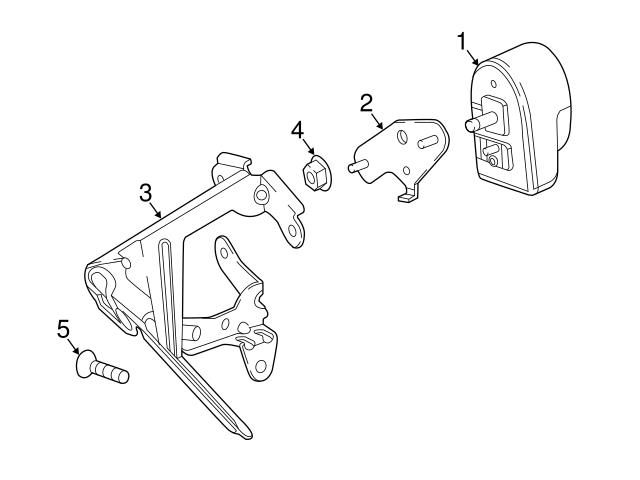 1
2
4
3
5