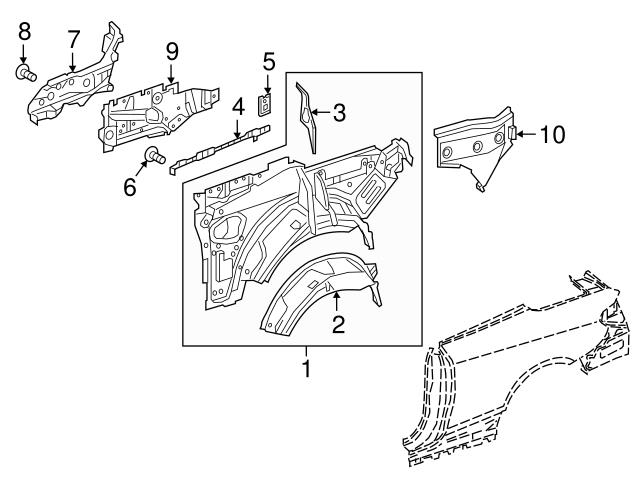 8
7
9
5
4
3
10
6
2
1