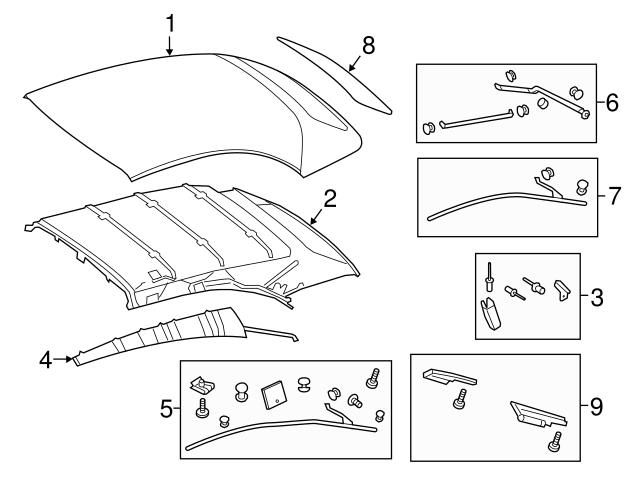 1
8
6
2
7
3
4
5
9