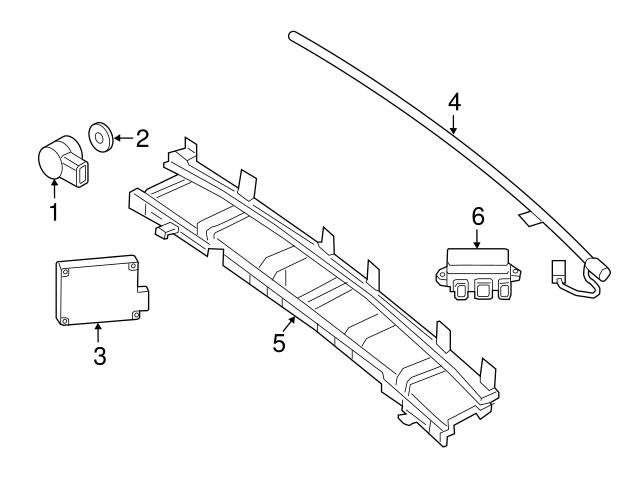 4
2
1
6
3
5