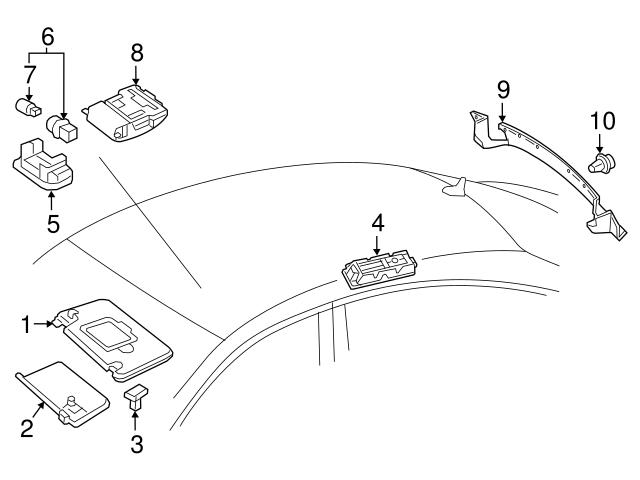 6
7
8
9
10
5
4
1
2
3