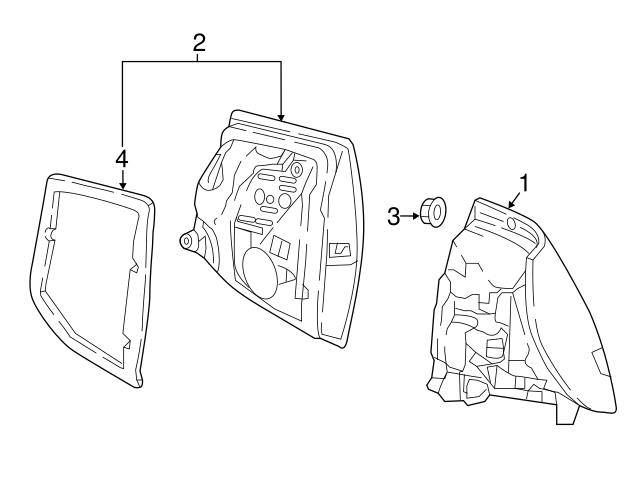 2
4
3
1