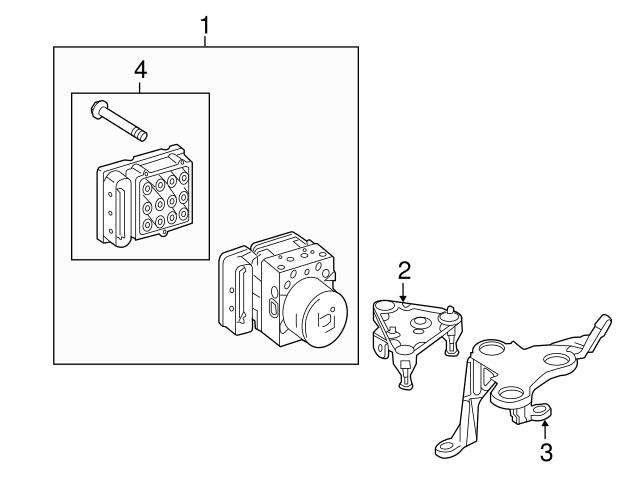 1
4
2
3