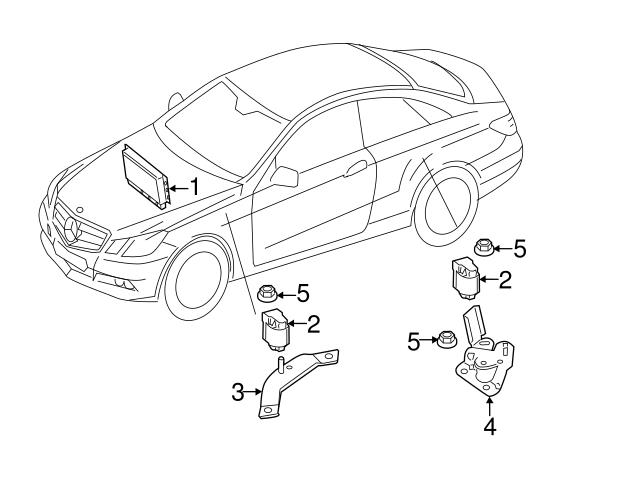 1
5
2
5
2
5
3
4