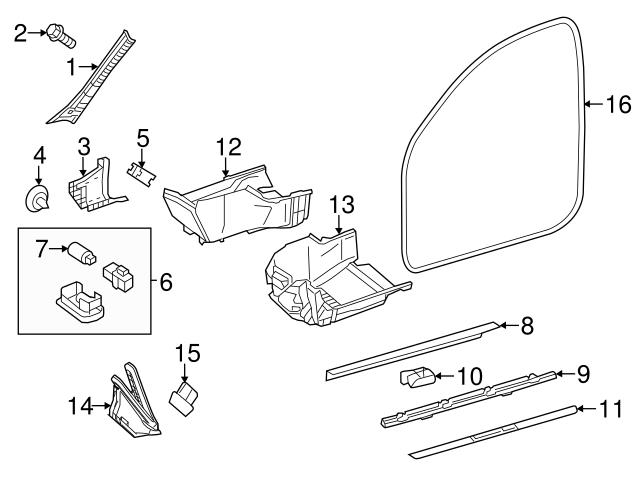 2
1
16
4
3
5
12
13
7
6
8
15
10
9
14
11