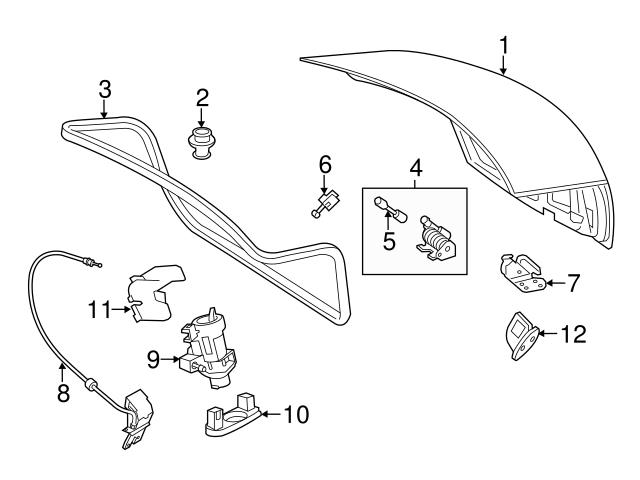 1
3
2
6
4
5
7
11
12
9
8
10