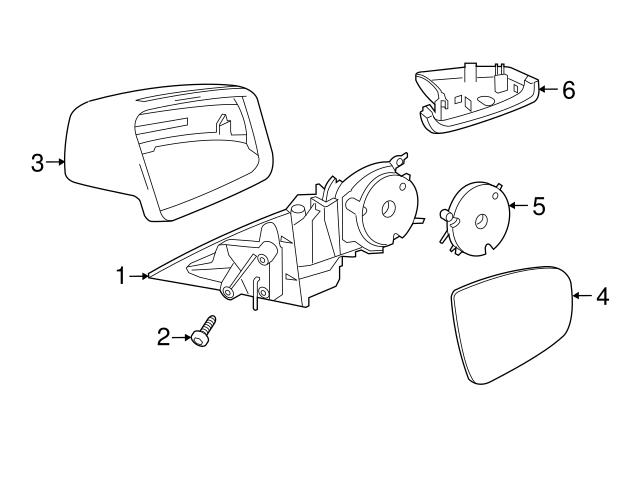 6
3
5
1
4
2