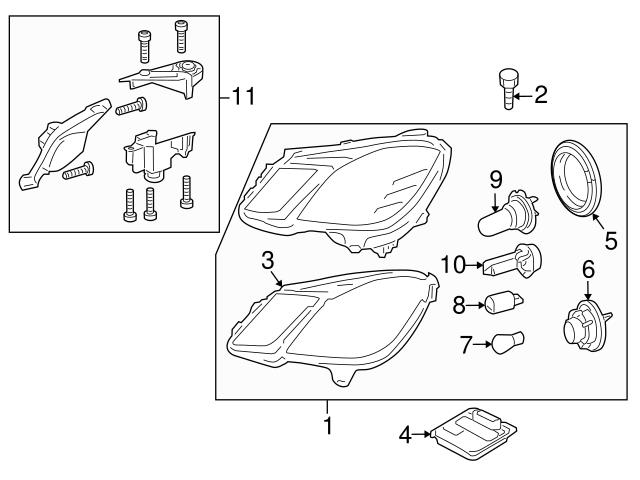 11
2
9
5
3
10
6
8
7
1
4