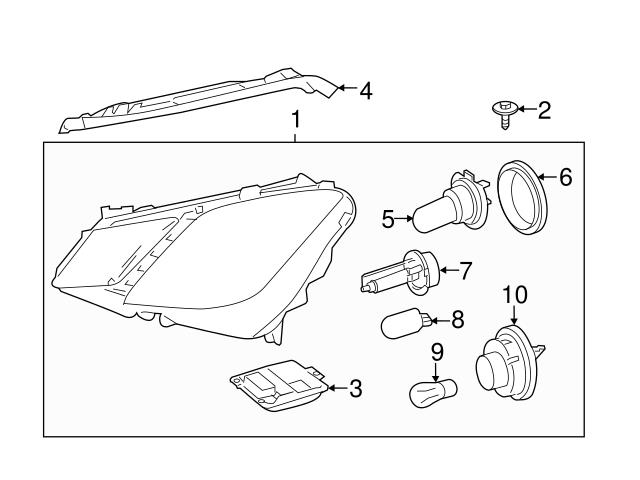 4
2
1
6
5
7
10
8
9
3