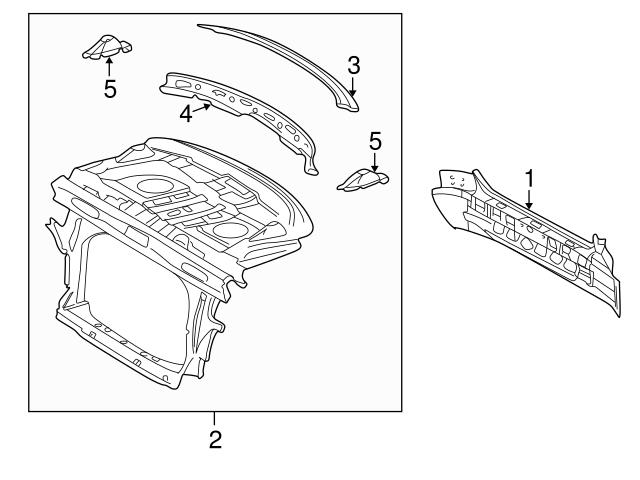 5
3
4
5
1
2