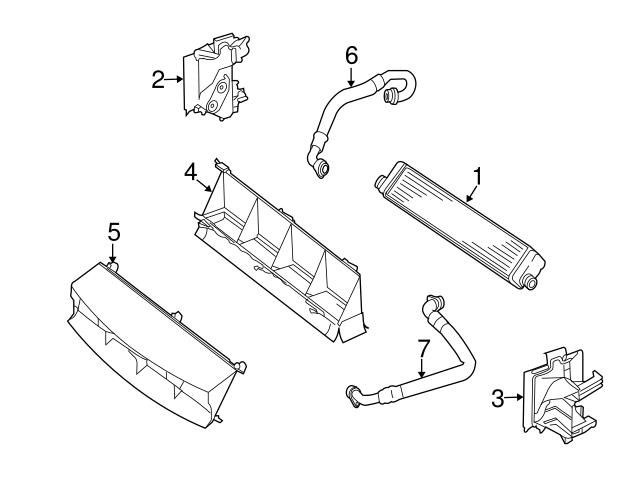 2
6
4
1
5
7
3