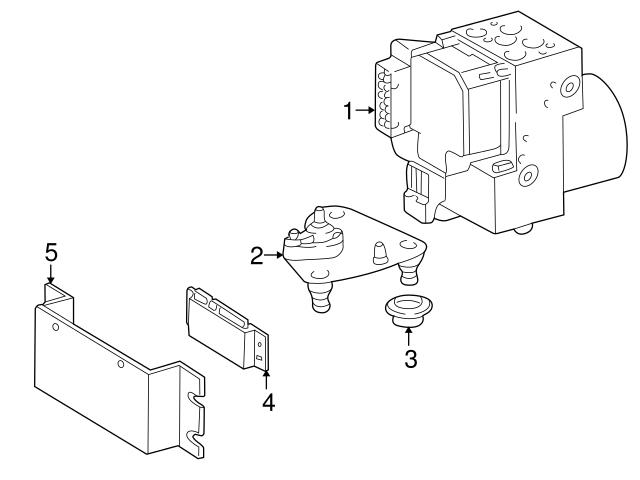 1
2
5
3
4