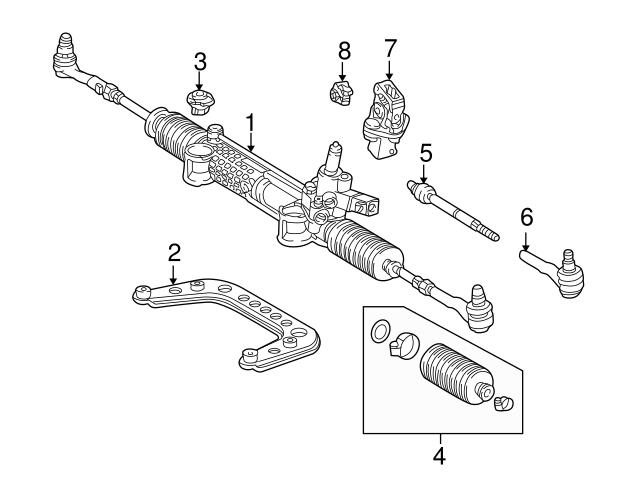 3
8
7
1
5
6
2
4