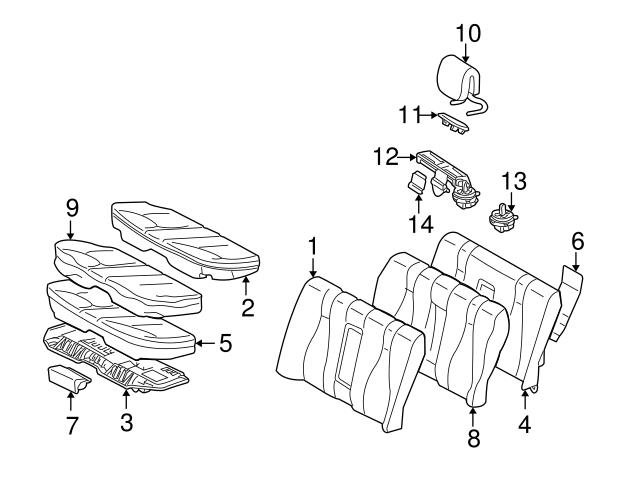 10
11
12
13
14
9
1
6
2
5
7
3
8
4