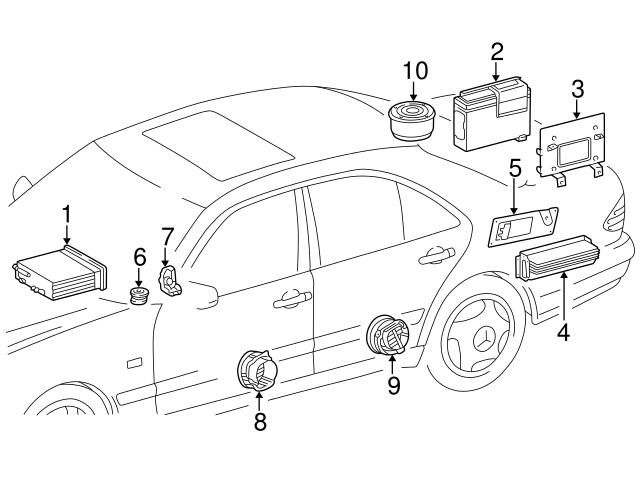 10
2
3
5
1
7
6
4
9
8