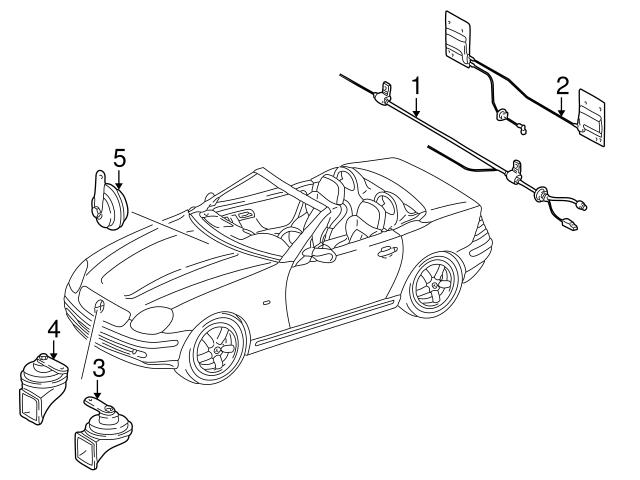 1
2
5
4
3