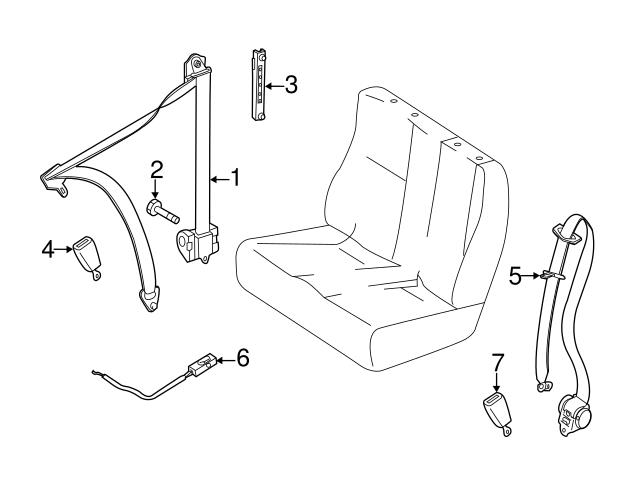 3
2
1
4
5
6
7