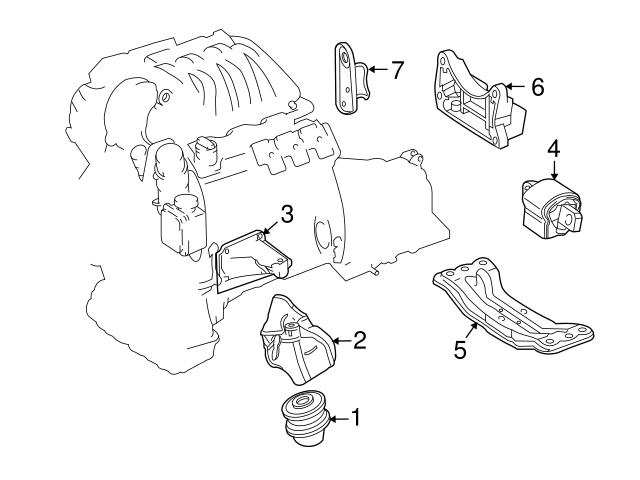 7
6
4
3
2
5
1