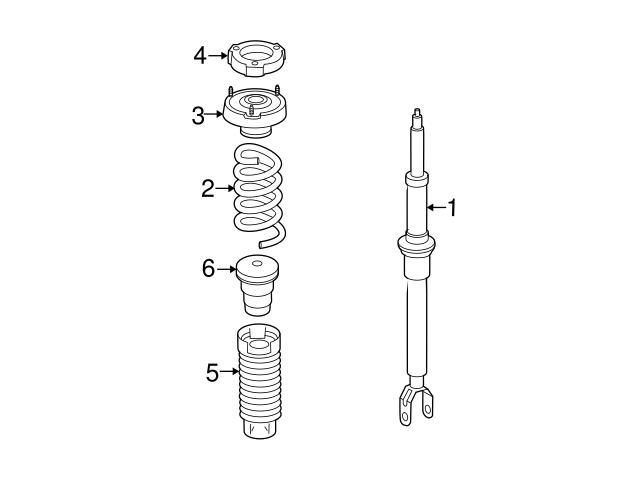 4
3
2
6
5
1