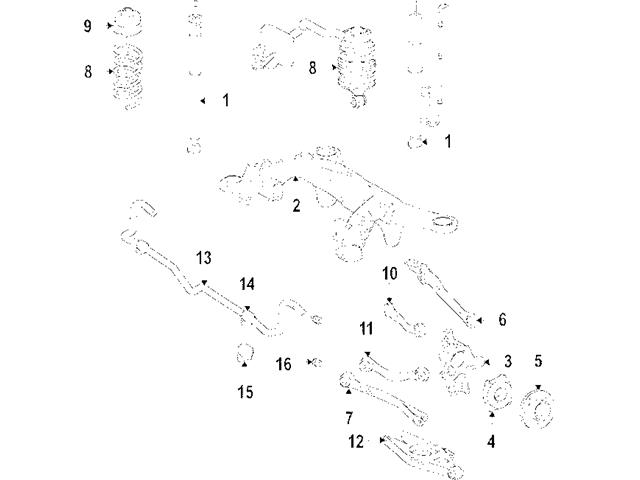 9
8
1
8
1
2
13
14
10
6
11
3
5
16
15
7
4
12