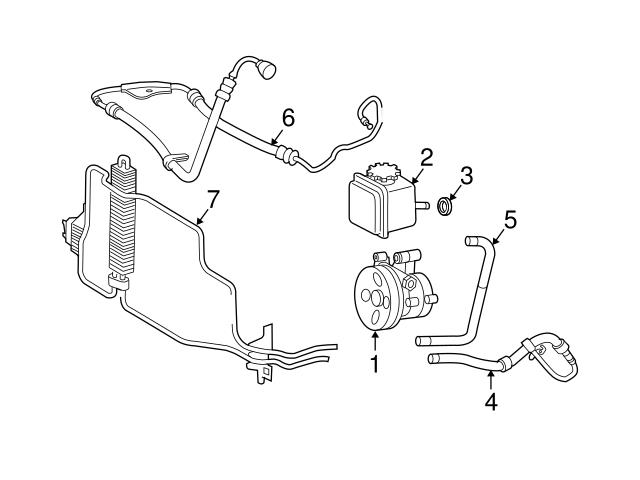 6
2
3
7
5
1
4