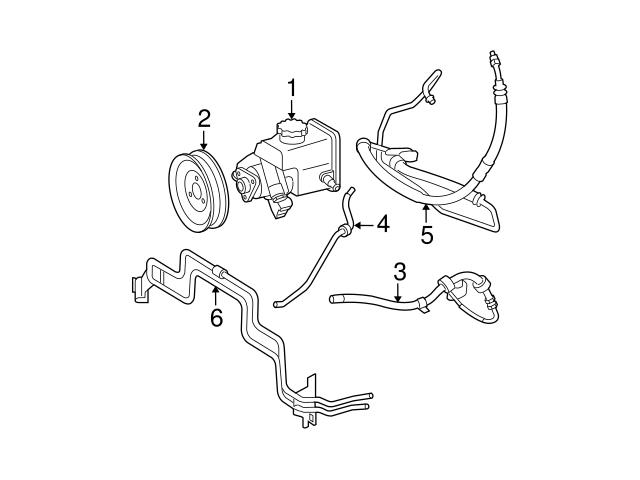 1
2
4
5
3
6