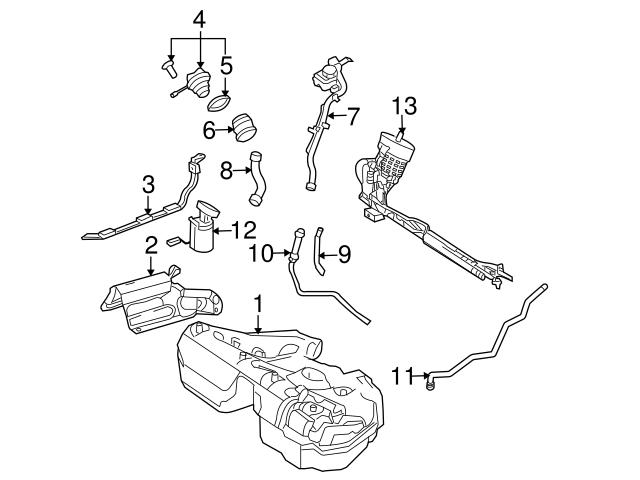 4
5
7
13
6
8
3
12
2
10
9
1
11