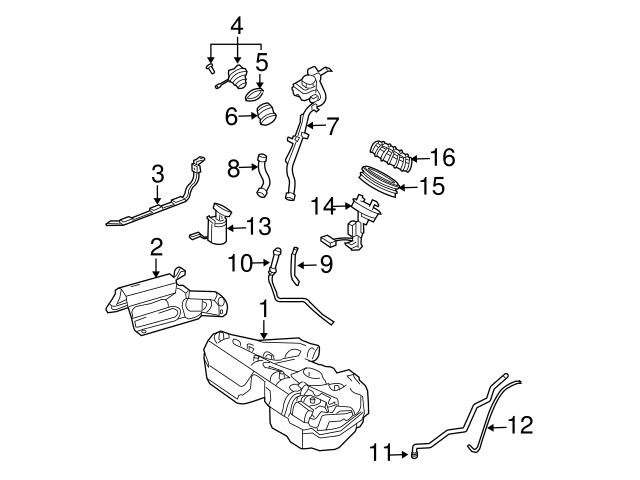 4
5
6
7
16
3
8
15
14
13
2
10
9
1
12
11