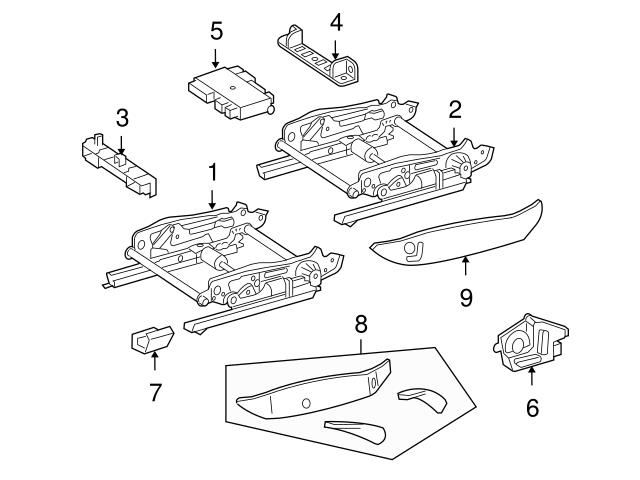 5
4
3
2
1
9
8
7
6