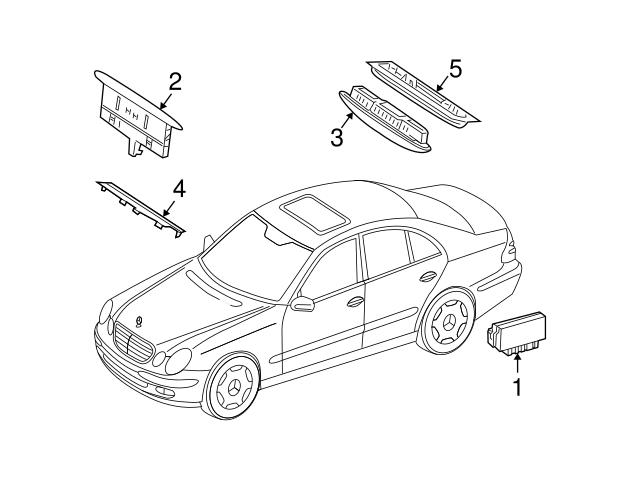 2
5
3
4
1