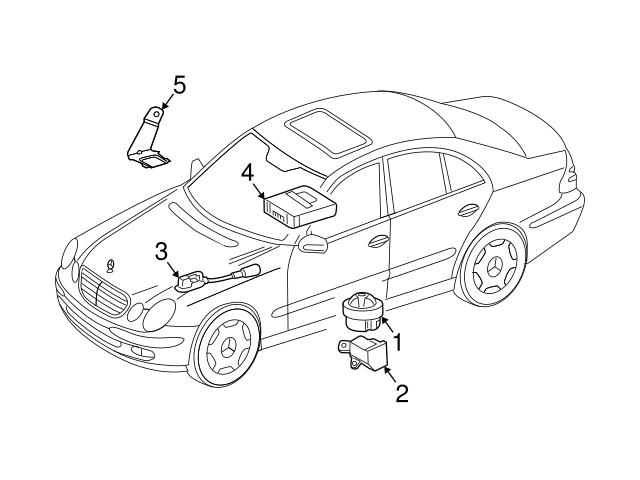 5
4
3
1
2