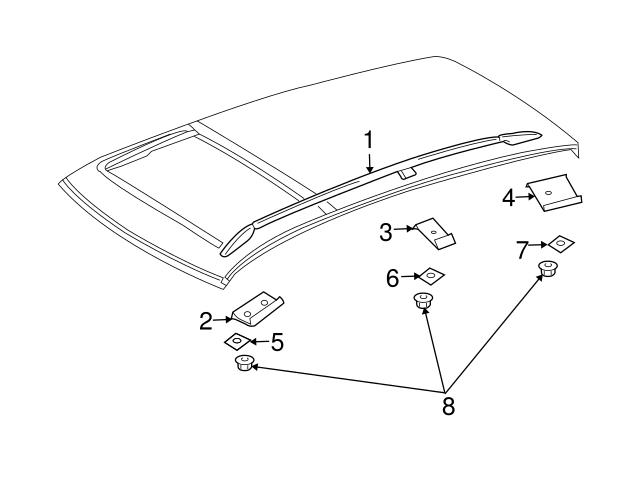 1
4
3
7
6
2
5
8