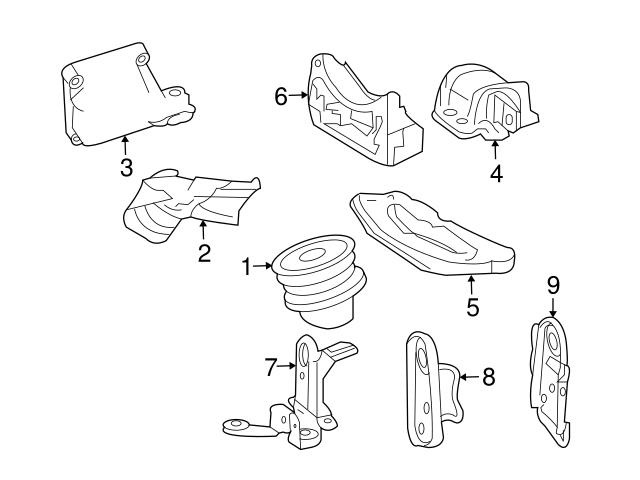 3
6
4
2
1
5
9
7
8