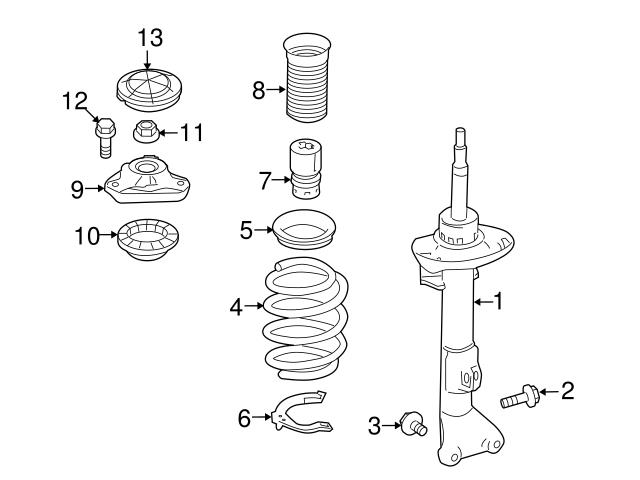 13
12
11
9
10
8
7
5
4
6
1
2
3