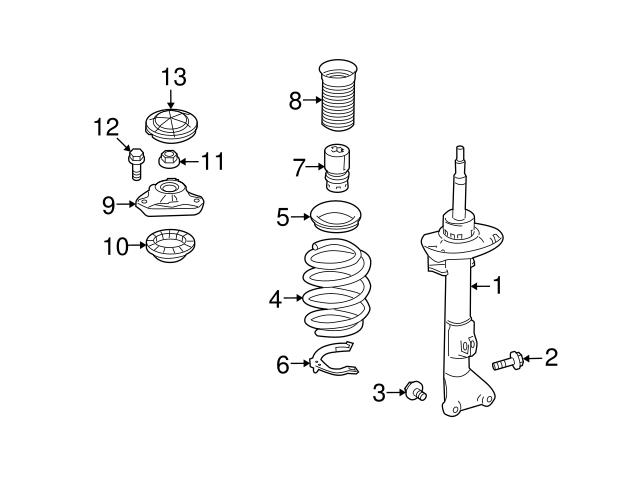 13
12
11
9
10
8
7
5
4
6
1
2
3