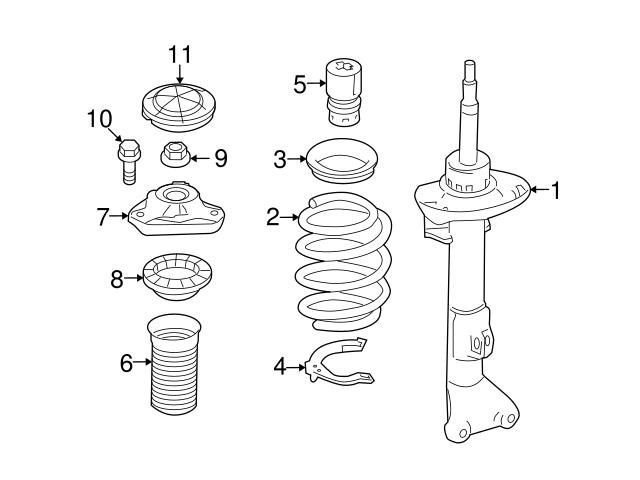 11
10
9
7
8
6
5
3
2
4
1